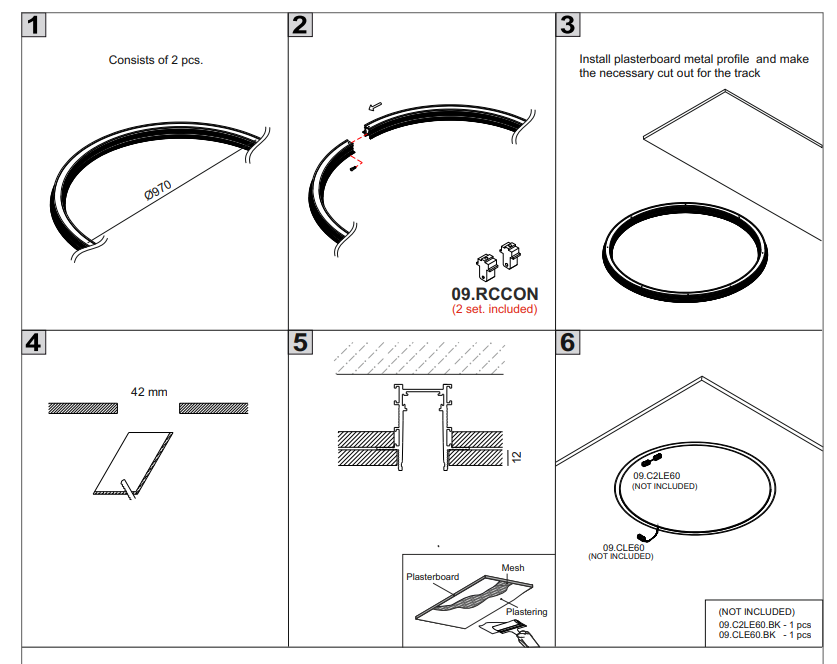 1

Consists of 2 pcs.

Ø970

2

09.RCCON
(2 set. included)

3

Install plasterboard metal profile and make the necessary cut out for the track

4

42 mm

5

12

Plasterboard
Mesh
Plastering

6

09.C2LE60
(NOT INCLUDED)

09.CLE60
(NOT INCLUDED)

(NOT INCLUDED)
09.C2LE60.BK - 1 pcs
09.CLE60.BK - 1 pcs