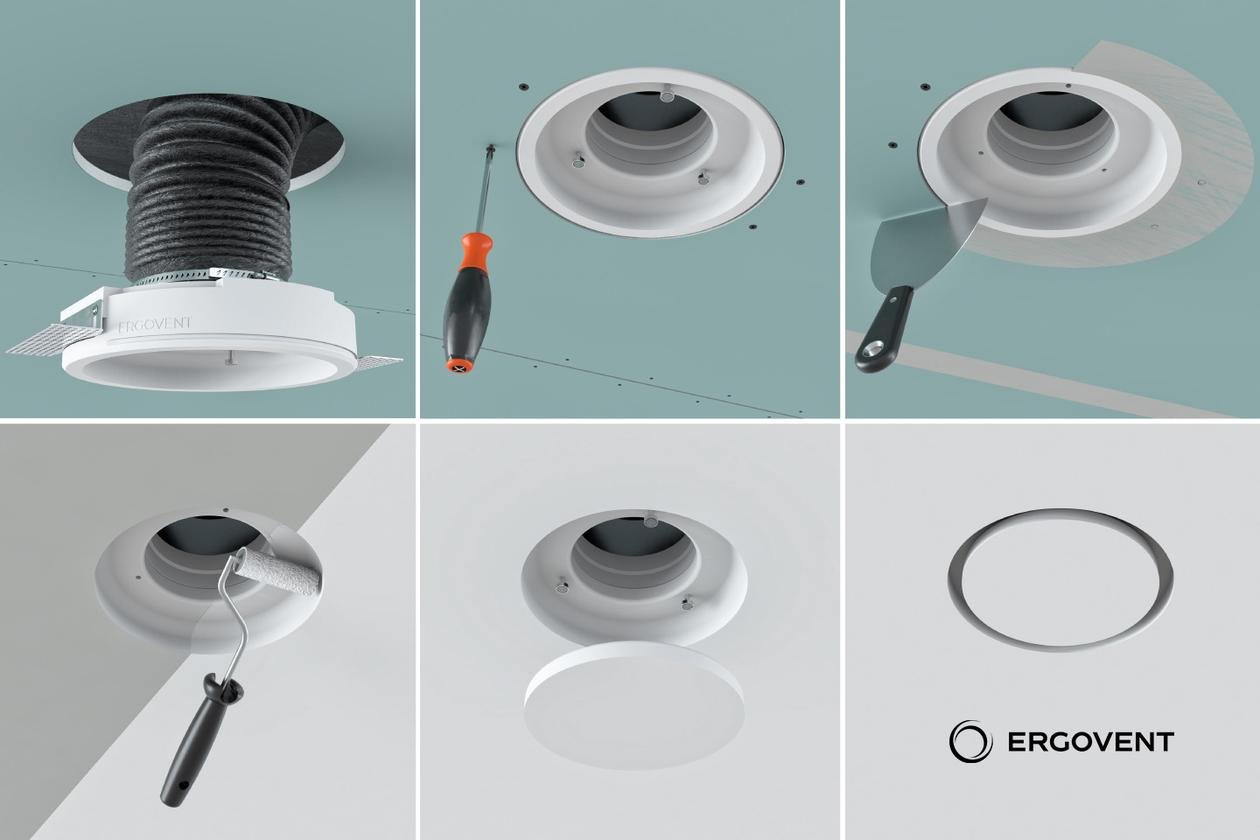 ERGOVENT

ERGOVENT